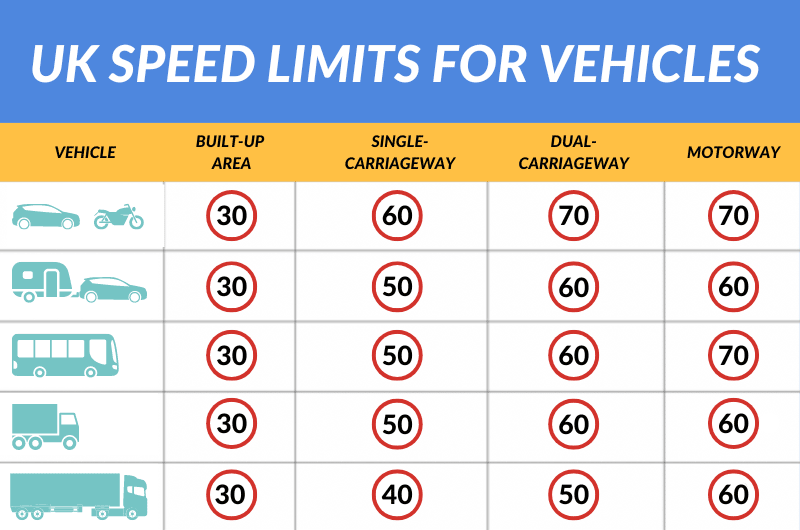 UK SPEED LIMITS FOR VEHICLES

| VEHICLE | BUILT-UP AREA | SINGLE-CARRIAGEWAY | DUAL-CARRIAGEWAY | MOTORWAY |
|---|---|---|---|---|
| | 30 | 60 | 70 | 70 |
| | 30 | 50 | 60 | 60 |
| | 30 | 50 | 60 | 70 |
| | 30 | 50 | 60 | 60 |
| | 30 | 40 | 50 | 60 |